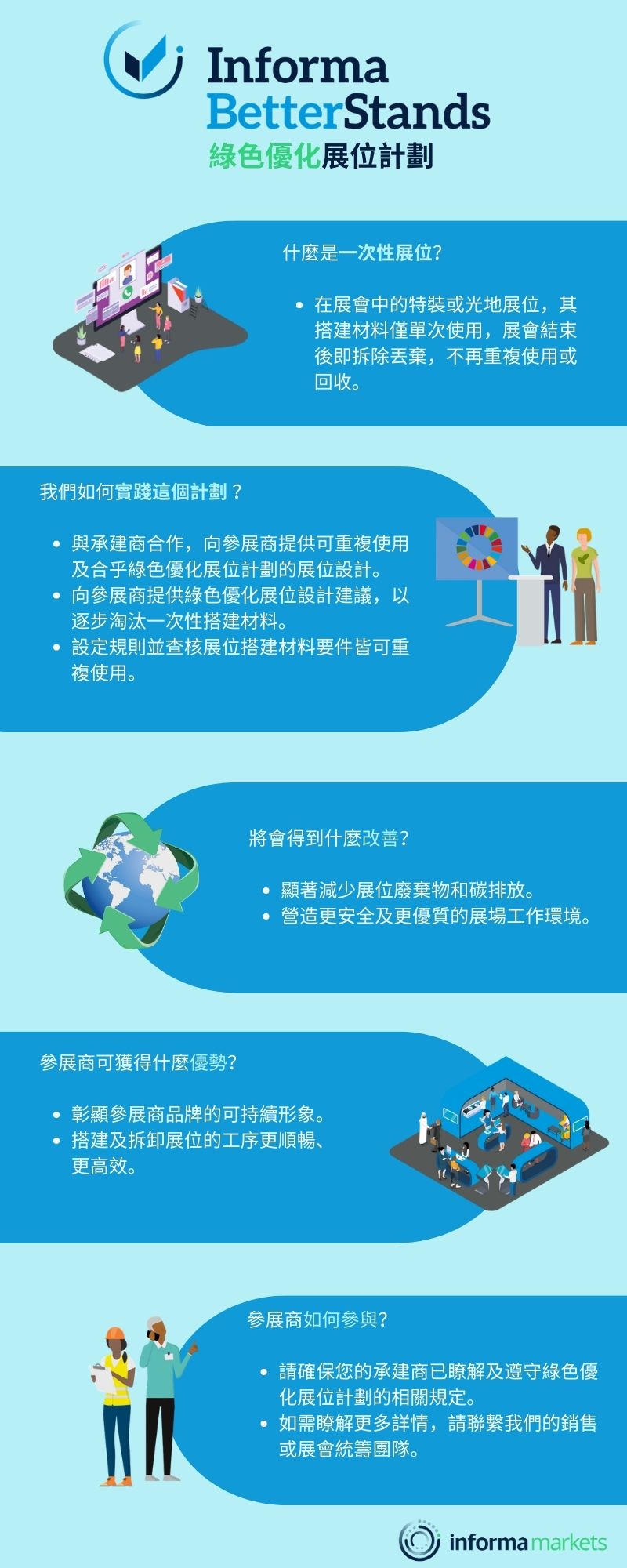 Informa BetterStands
綠色優化展位計劃

什麼是一次性展位?

• 在展會中的特裝或光地展位，其搭建材料僅單次使用，展會結束後即拆除丟棄，不再重複使用或回收。

我們如何實踐這個計劃？

• 與承建商合作，向參展商提供可重複使用及合乎綠色優化展位計劃的展位設計。
• 向參展商提供綠色優化展位設計建議，以逐步淘汰一次性搭建材料。
• 設定規則並查核展位搭建材料要件皆可重複使用。

將會得到什麼改善?

• 顯著減少展位廢棄物和碳排放。
• 營造更安全及更優質的展場工作環境。

參展商可獲得什麼優勢?

• 彰顯參展商品牌的可持續形象。
• 搭建及拆卸展位的工序更順暢、更高效。

參展商如何參與?

• 請確保您的承建商已瞭解及遵守綠色優化展位計劃的相關規定。
• 如需瞭解更多詳情，請聯繫我們的銷售或展會統籌團隊。

informa markets